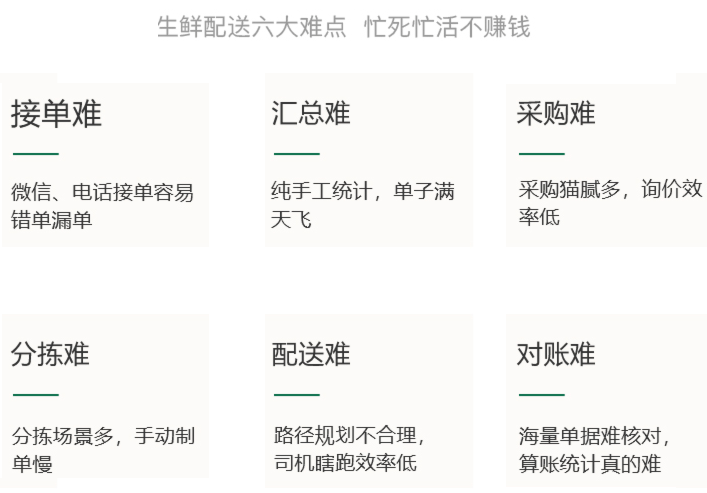 生鲜配送六大难点 忙死忙活不赚钱

接单难

微信、电话接单容易错单漏单

汇总难

纯手工统计，单子满天飞

采购难

采购猫腻多，询价效率低

分拣难

分拣场景多，手动制单慢

配送难

路径规划不合理，司机瞎跑效率低

对账难

海量单据难核对，算账统计真的难